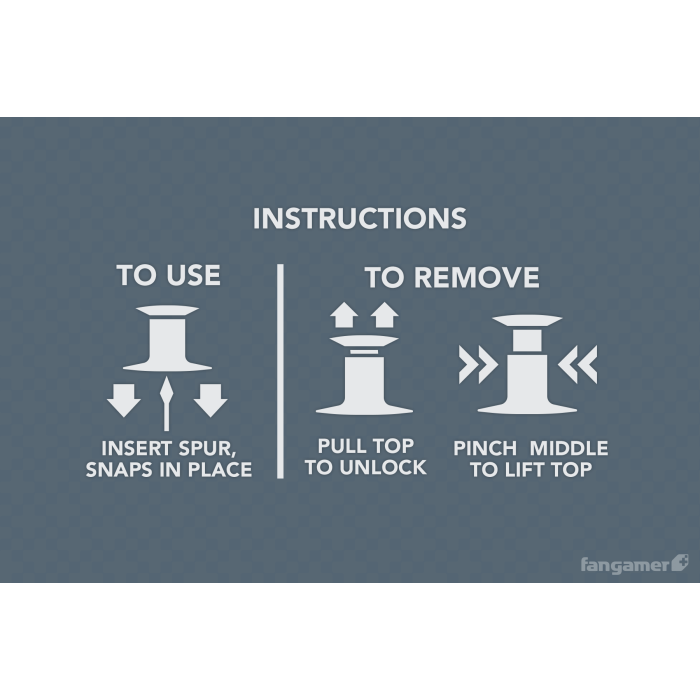 INSTRUCTIONS

TO USE

INSERT SPUR, SNAPS IN PLACE

TO REMOVE

PULL TOP TO UNLOCK

PINCH MIDDLE TO LIFT TOP

fangamer